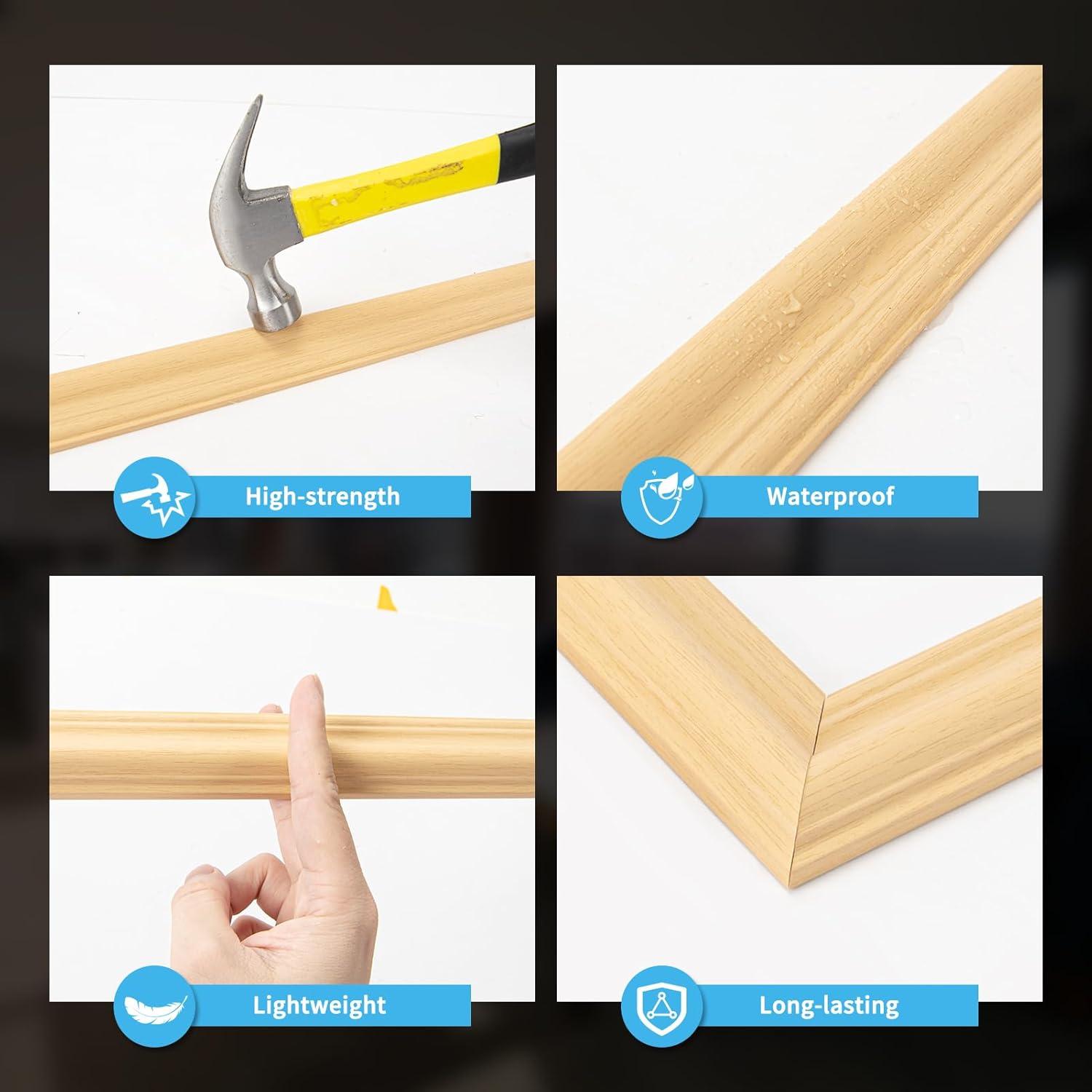 High-strength

Waterproof

Lightweight

Long-lasting