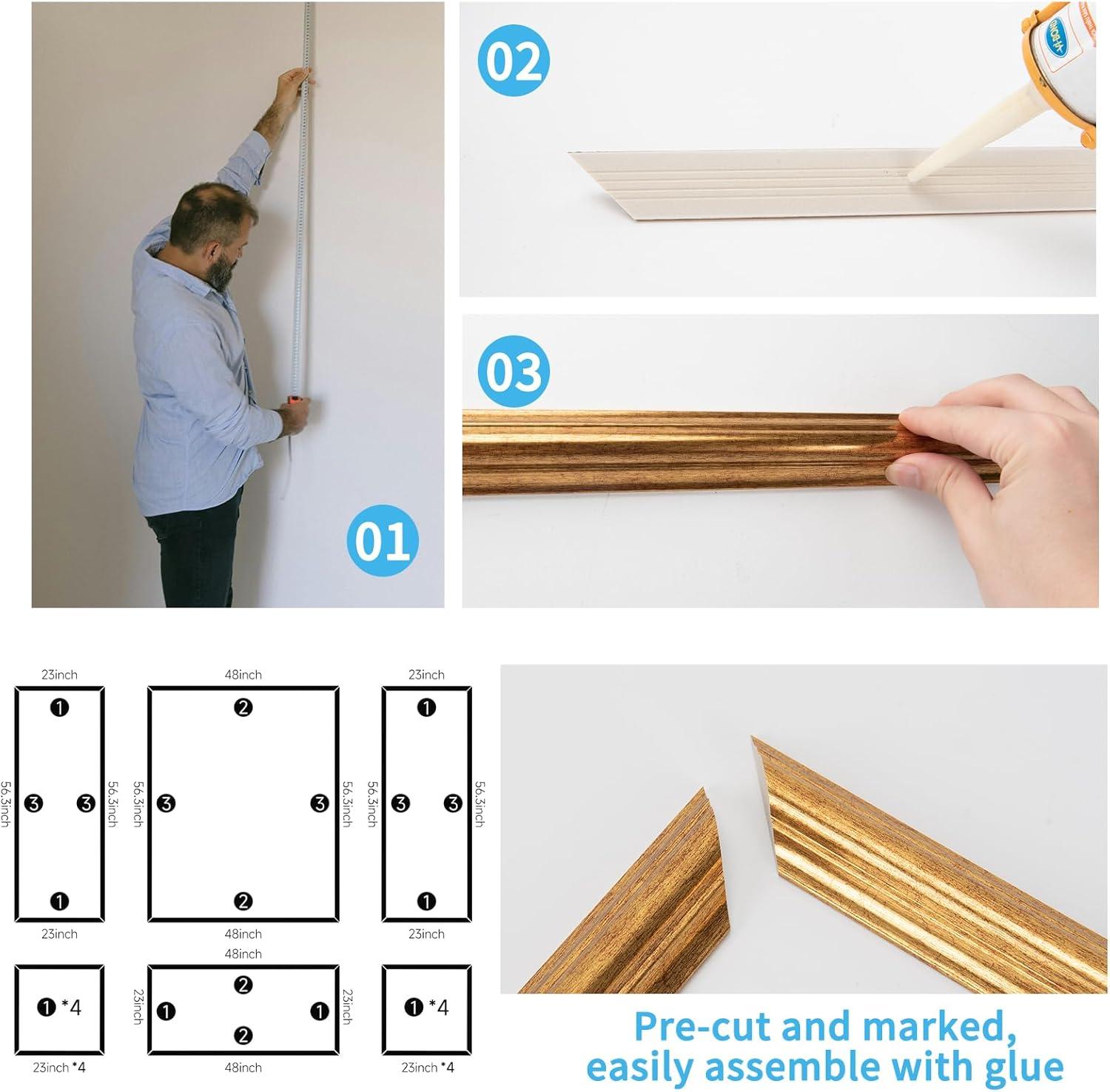 02

03

01

23inch
❶
56.3inch ❸ ❸ 56.3inch
❶
23inch

48inch
❷
56.3inch ❸ ❸ 56.3inch
❷
48inch

23inch
❶
56.3inch ❸ ❸ 56.3inch
❶
23inch

❶ *4
23inch *4

48inch
❷
23inch ❶ ❶ 23inch
❷
48inch

❶ *4
23inch *4

Pre-cut and marked, easily assemble with glue