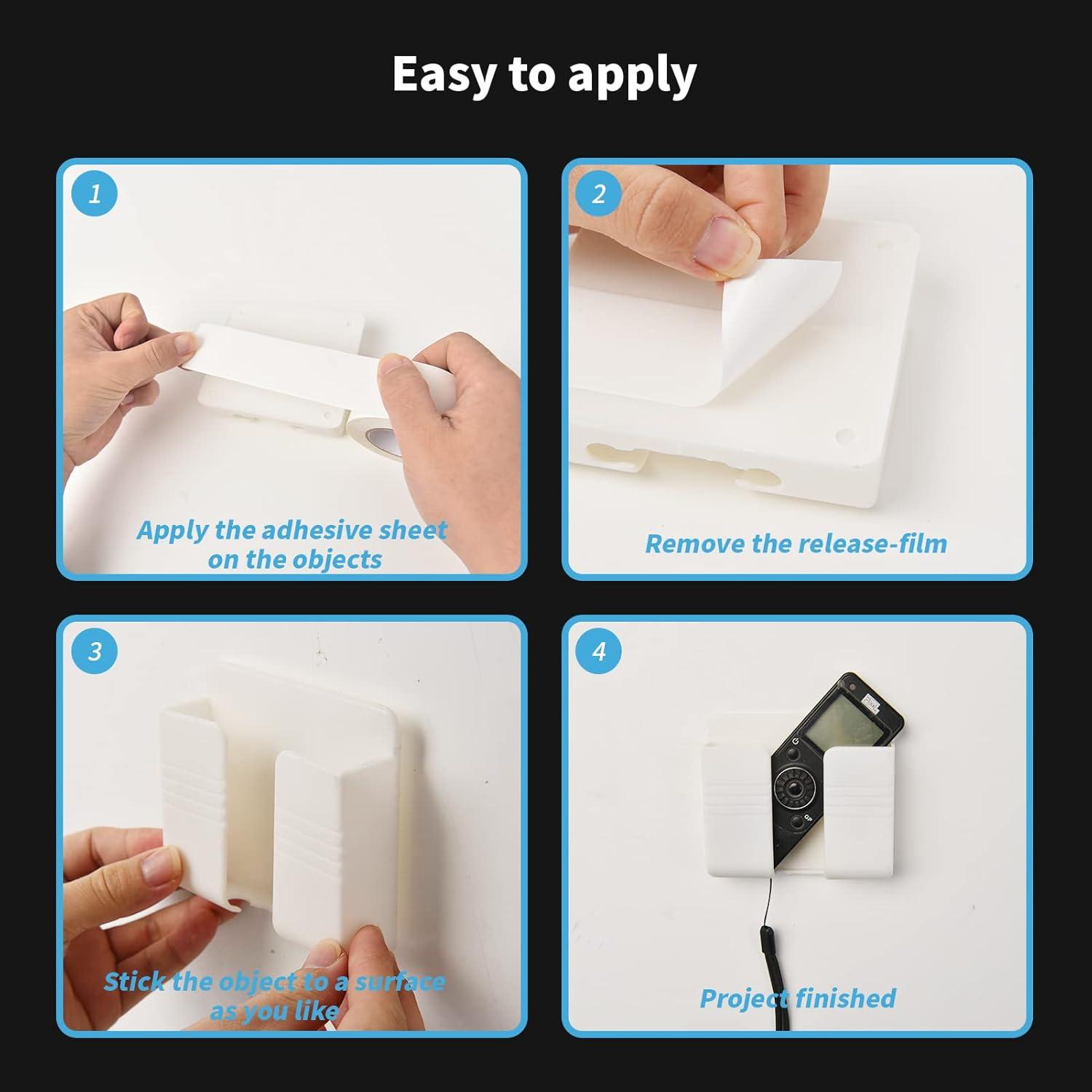 Easy to apply

1

Apply the adhesive sheet on the objects

2

Remove the release-film

3

Stick the object to a surface as you like

4

Project finished