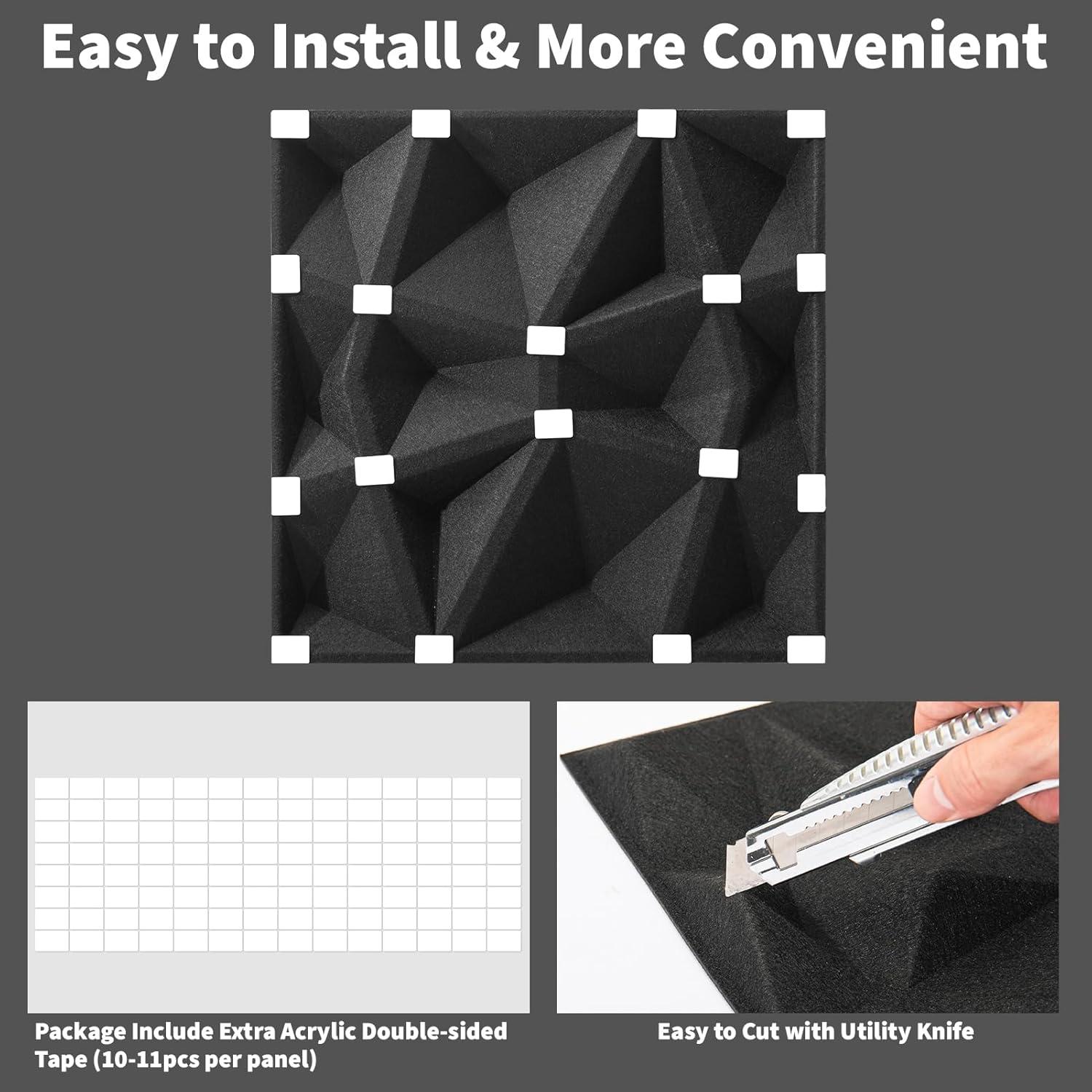 Easy to Install & More Convenient

Package Include Extra Acrylic Double-sided Tape (10-11pcs per panel)

Easy to Cut with Utility Knife