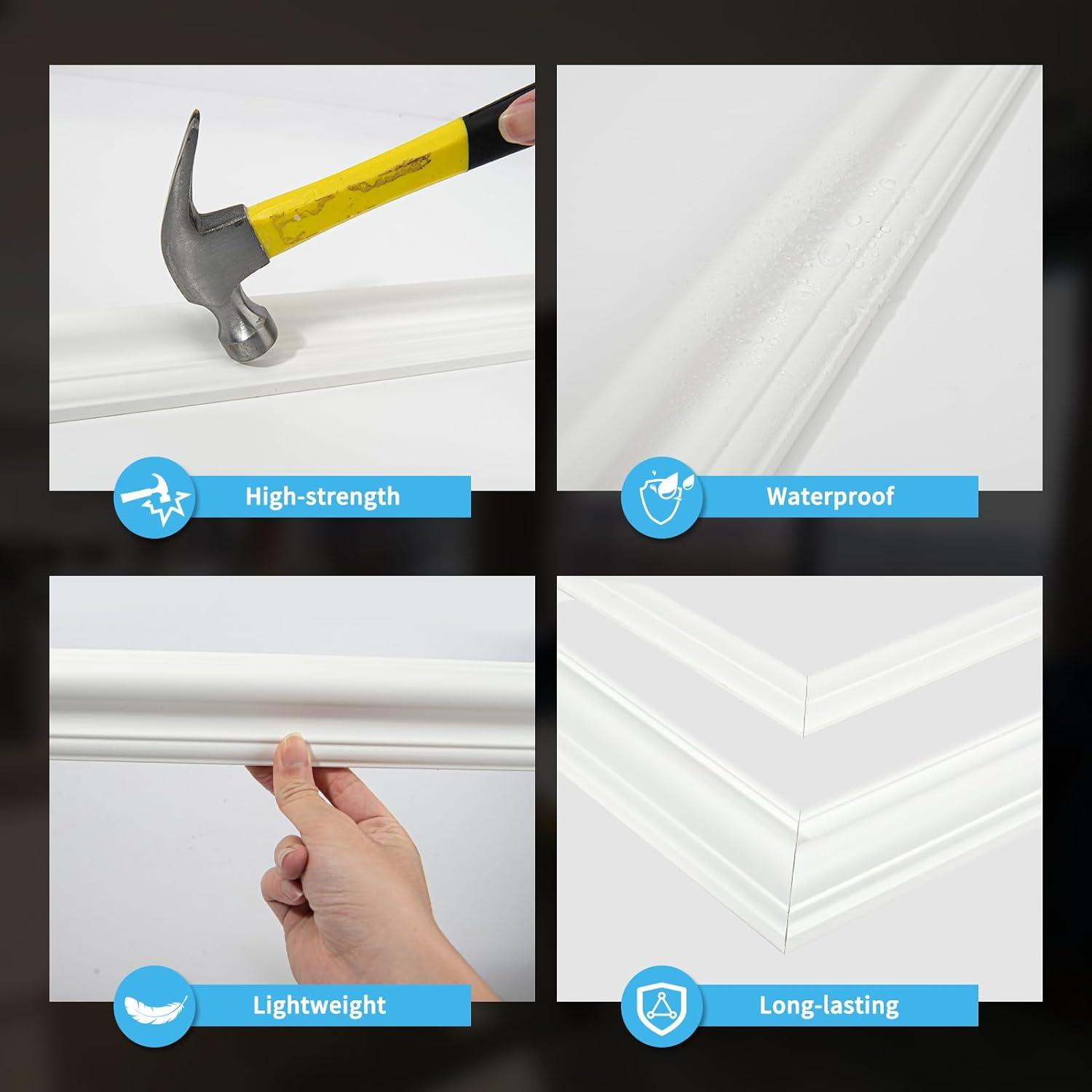 High-strength

Waterproof

Lightweight

Long-lasting