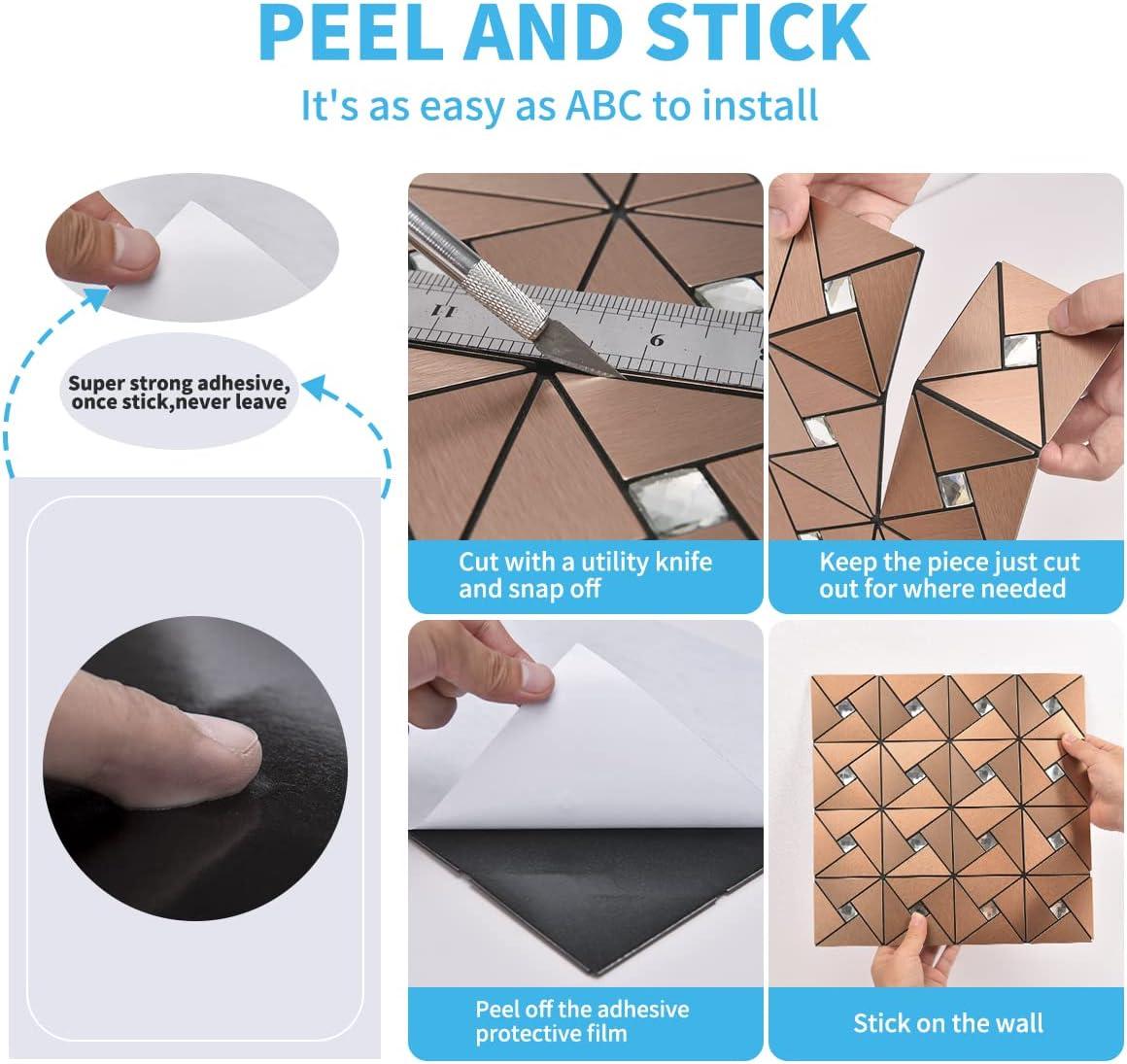 PEEL AND STICK

It's as easy as ABC to install

Super strong adhesive, once stick,never leave

11 6

Cut with a utility knife and snap off

Keep the piece just cut out for where needed

Peel off the adhesive protective film

Stick on the wall