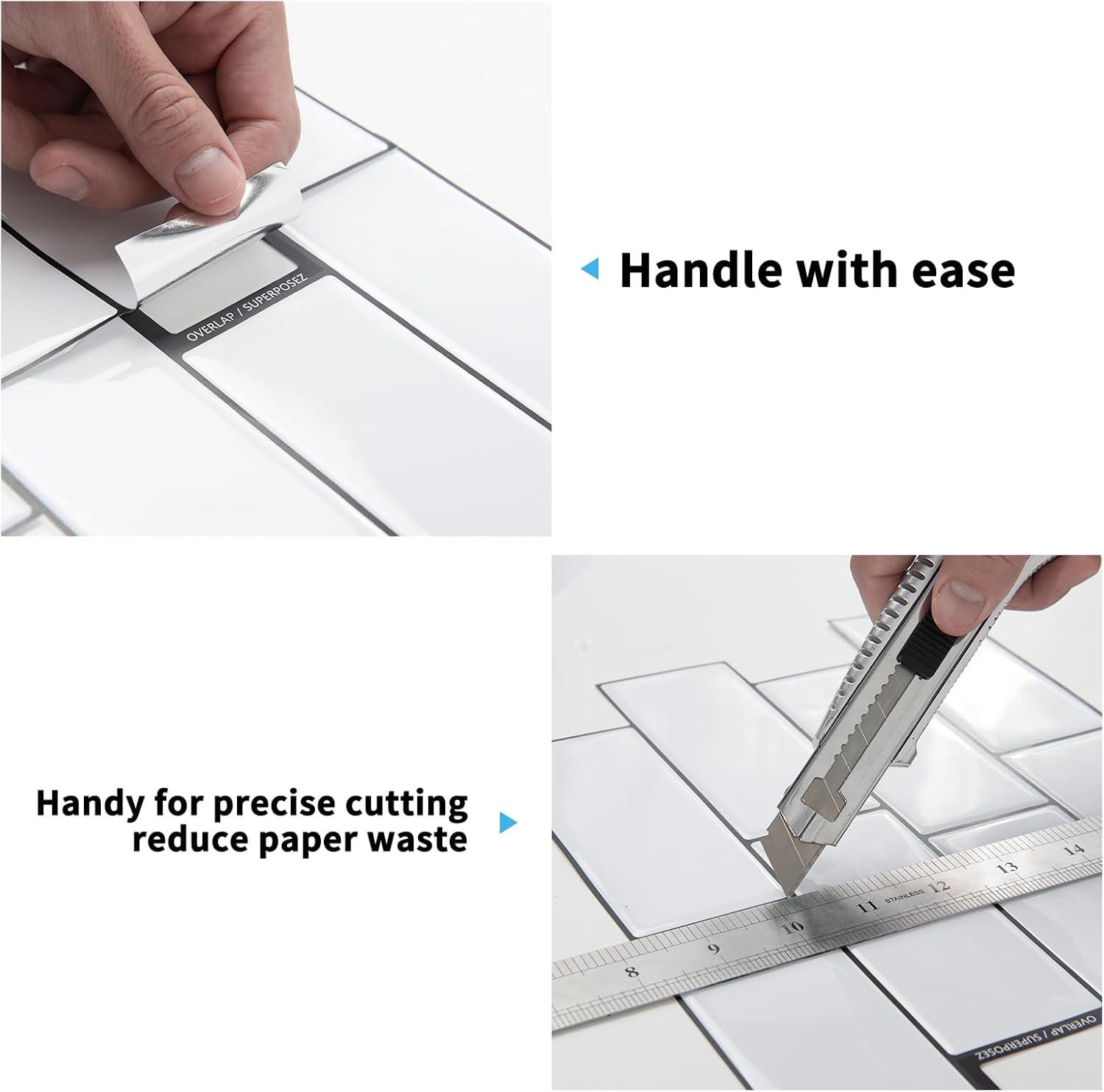 OVERLAP / SUPERPOSEZ

Handle with ease

Handy for precise cutting
reduce paper waste

8 9 10 11 STAINLESS 12 13 14

OVERLAP / SUPERPOSEZ