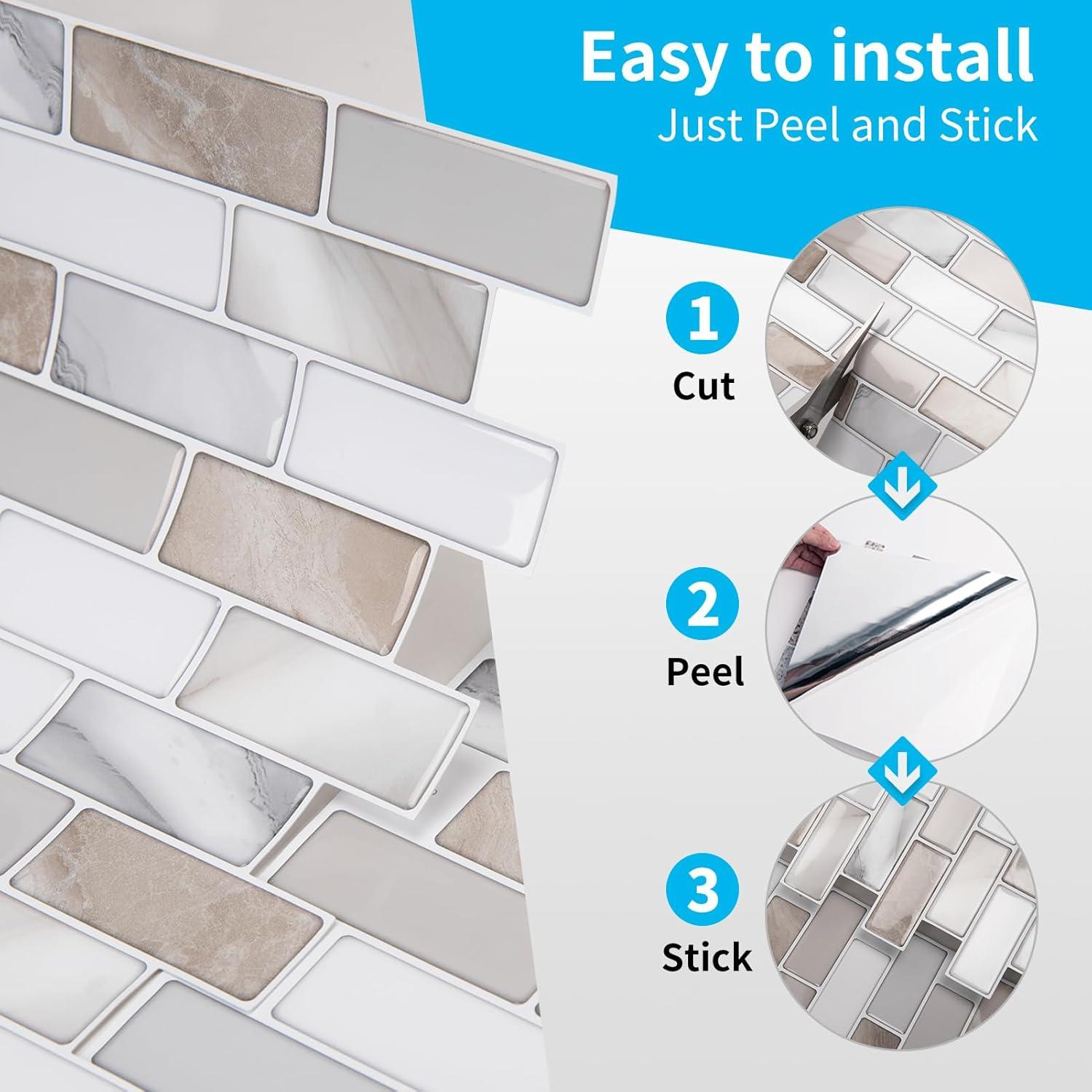 Easy to install
Just Peel and Stick

1
Cut

2
Peel

3
Stick