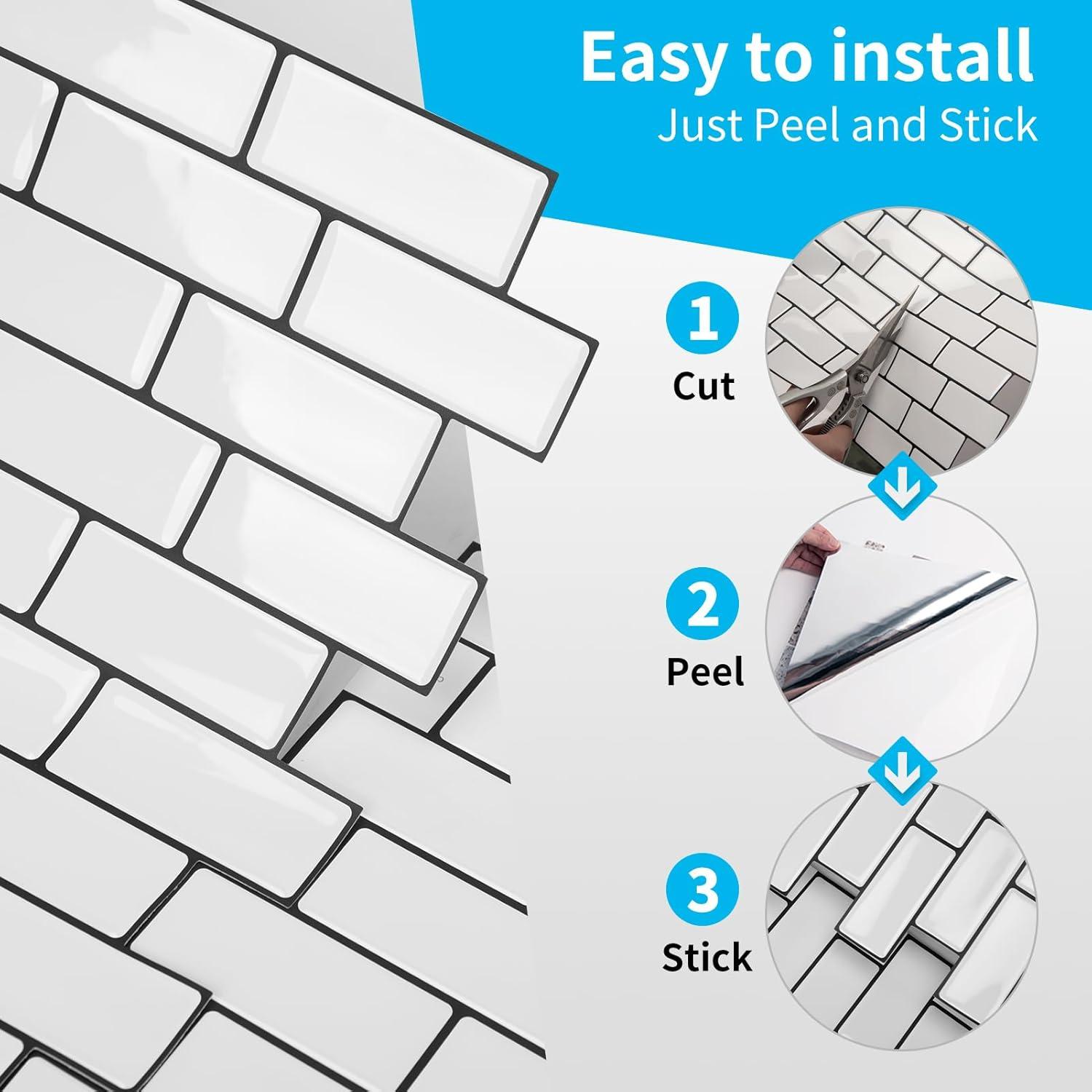 Easy to install
Just Peel and Stick

1
Cut

2
Peel

3
Stick