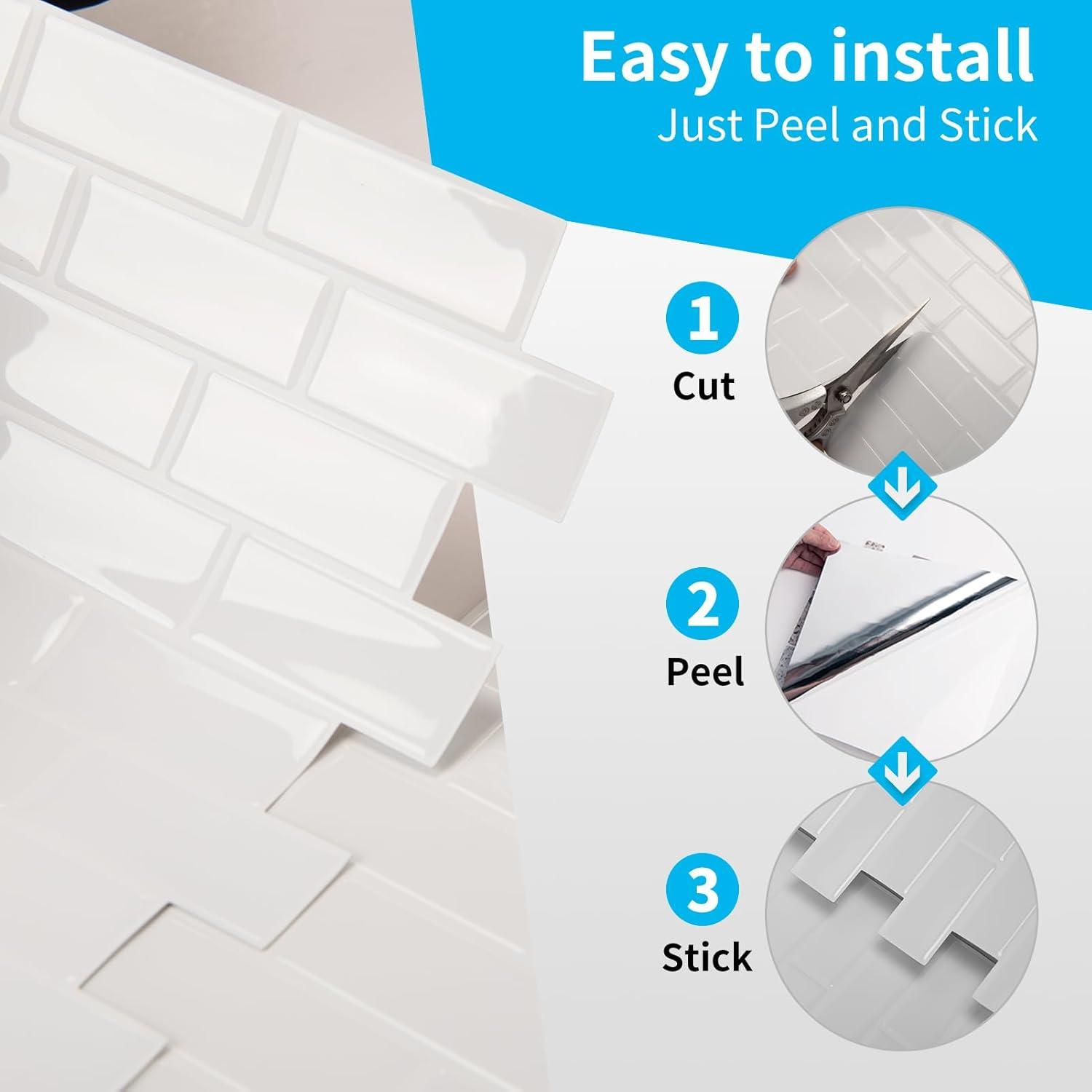 Easy to install
Just Peel and Stick

1
Cut

2
Peel

3
Stick