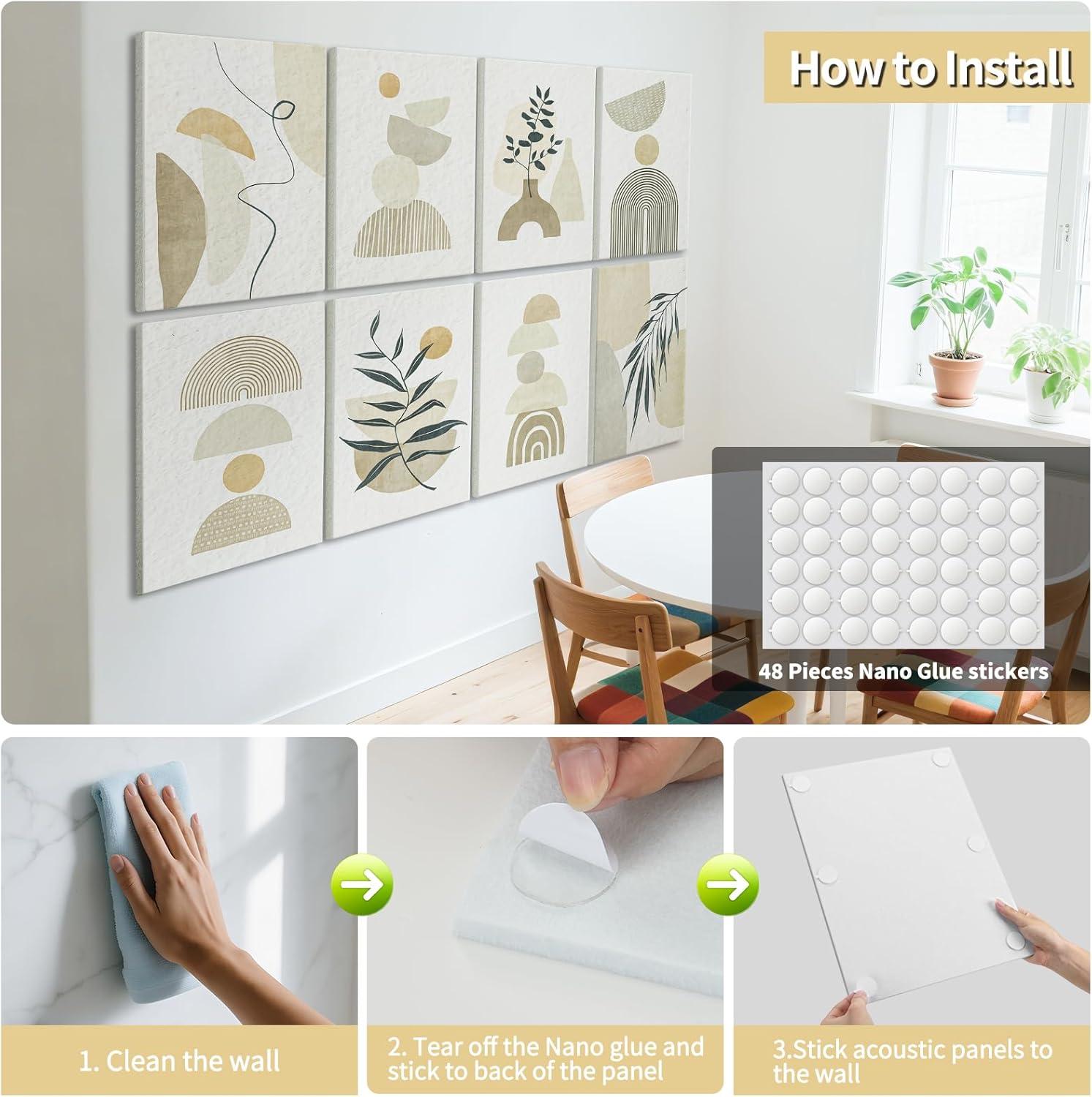 How to Install

48 Pieces Nano Glue stickers

1. Clean the wall

2. Tear off the Nano glue and stick to back of the panel

3.Stick acoustic panels to the wall