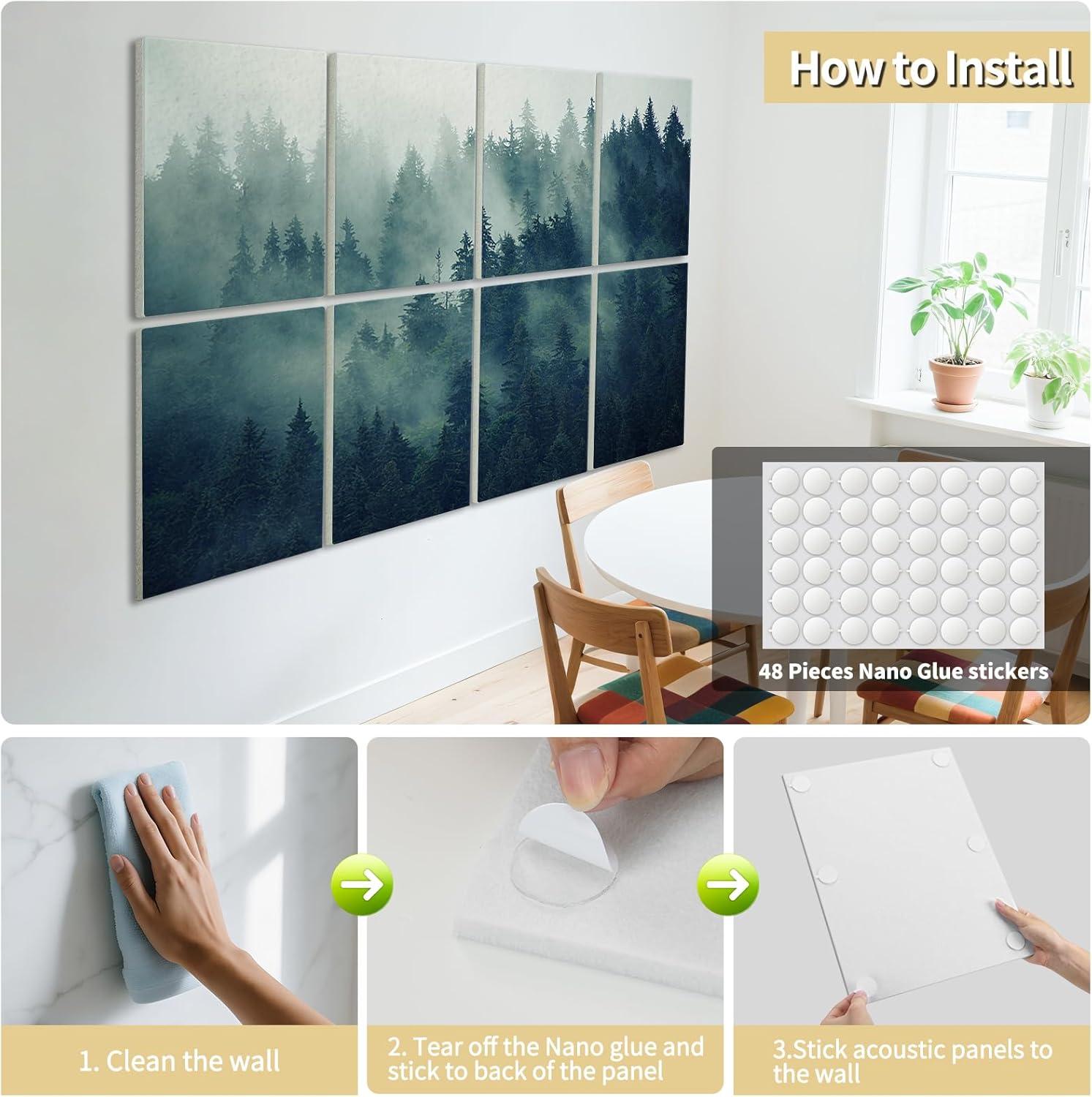 How to Install

48 Pieces Nano Glue stickers

1. Clean the wall

2. Tear off the Nano glue and stick to back of the panel

3.Stick acoustic panels to the wall