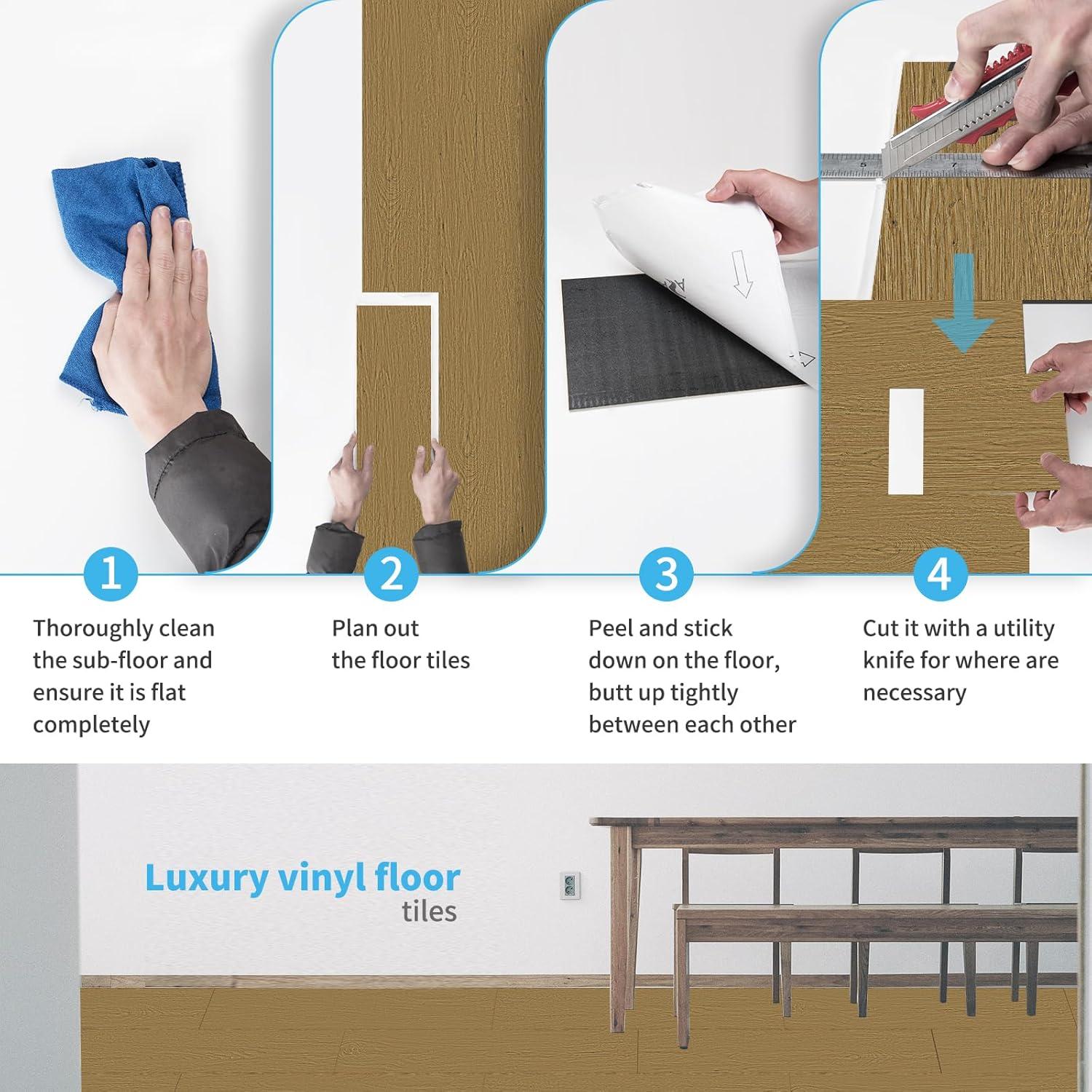 1

Thoroughly clean the sub-floor and ensure it is flat completely

2

Plan out the floor tiles

3

Peel and stick down on the floor, butt up tightly between each other

4

Cut it with a utility knife for where are necessary

Luxury vinyl floor tiles