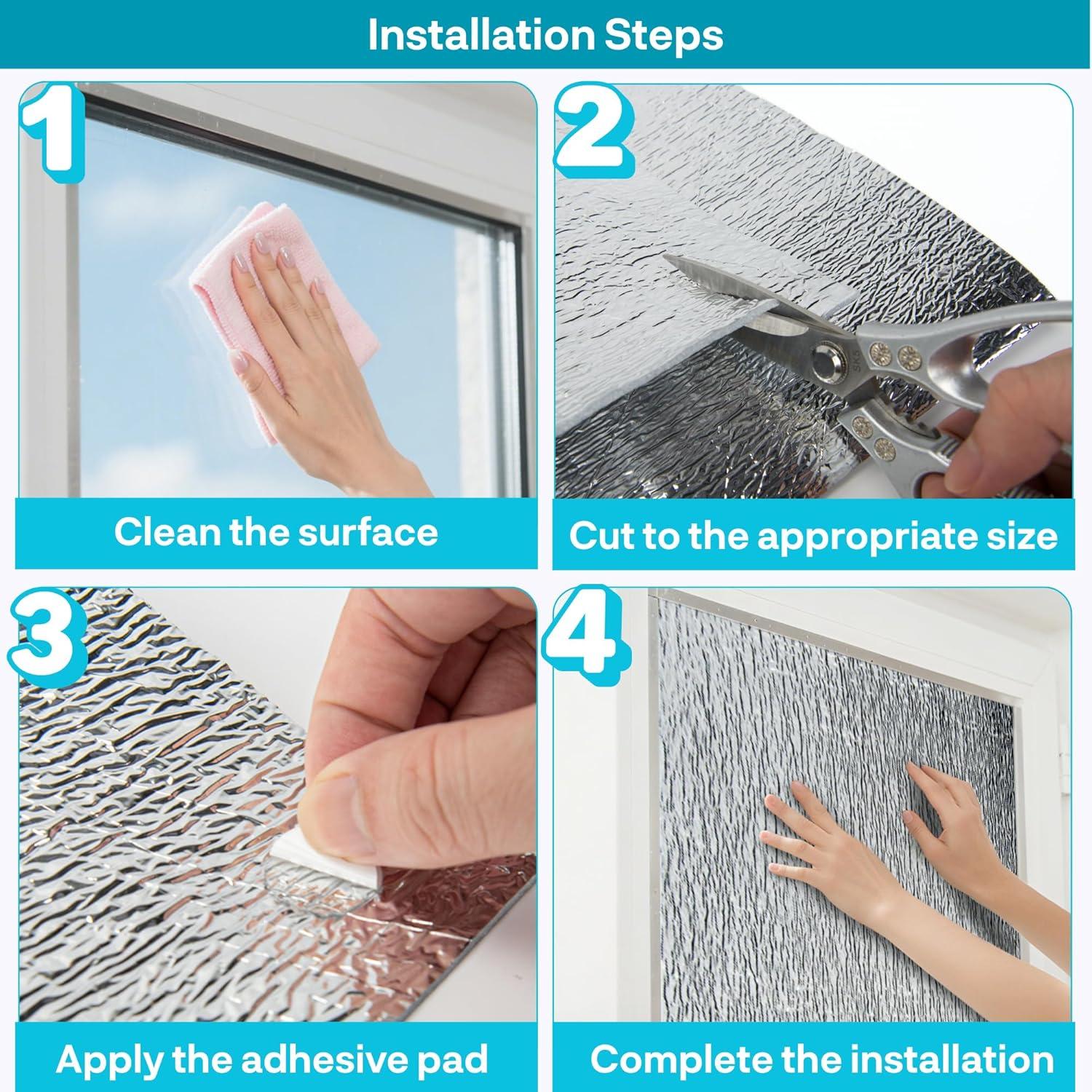 Installation Steps

1

Clean the surface

2

Cut to the appropriate size

3

Apply the adhesive pad

4

Complete the installation