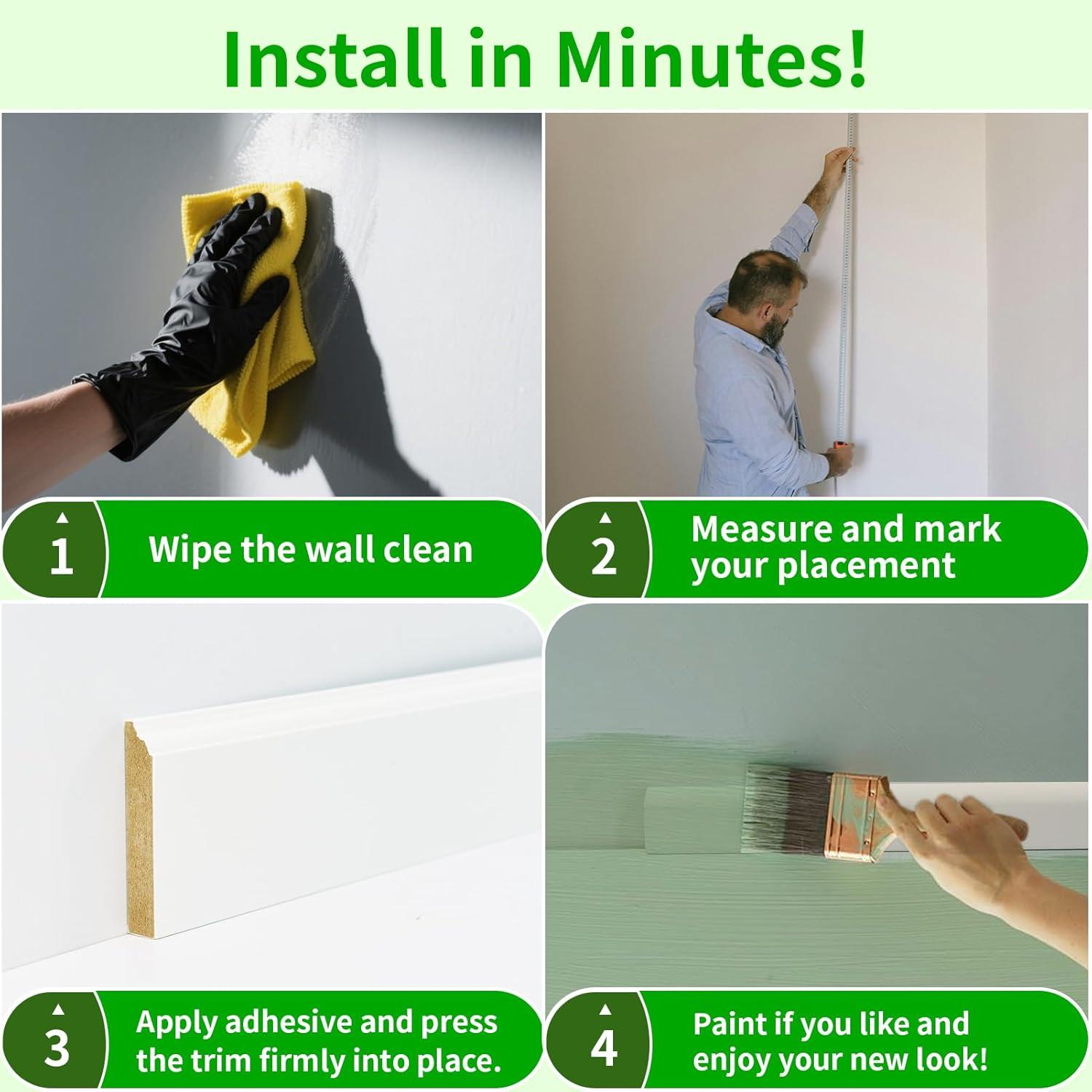 Install in Minutes!

1 Wipe the wall clean

2 Measure and mark your placement

3 Apply adhesive and press the trim firmly into place.

4 Paint if you like and enjoy your new look!