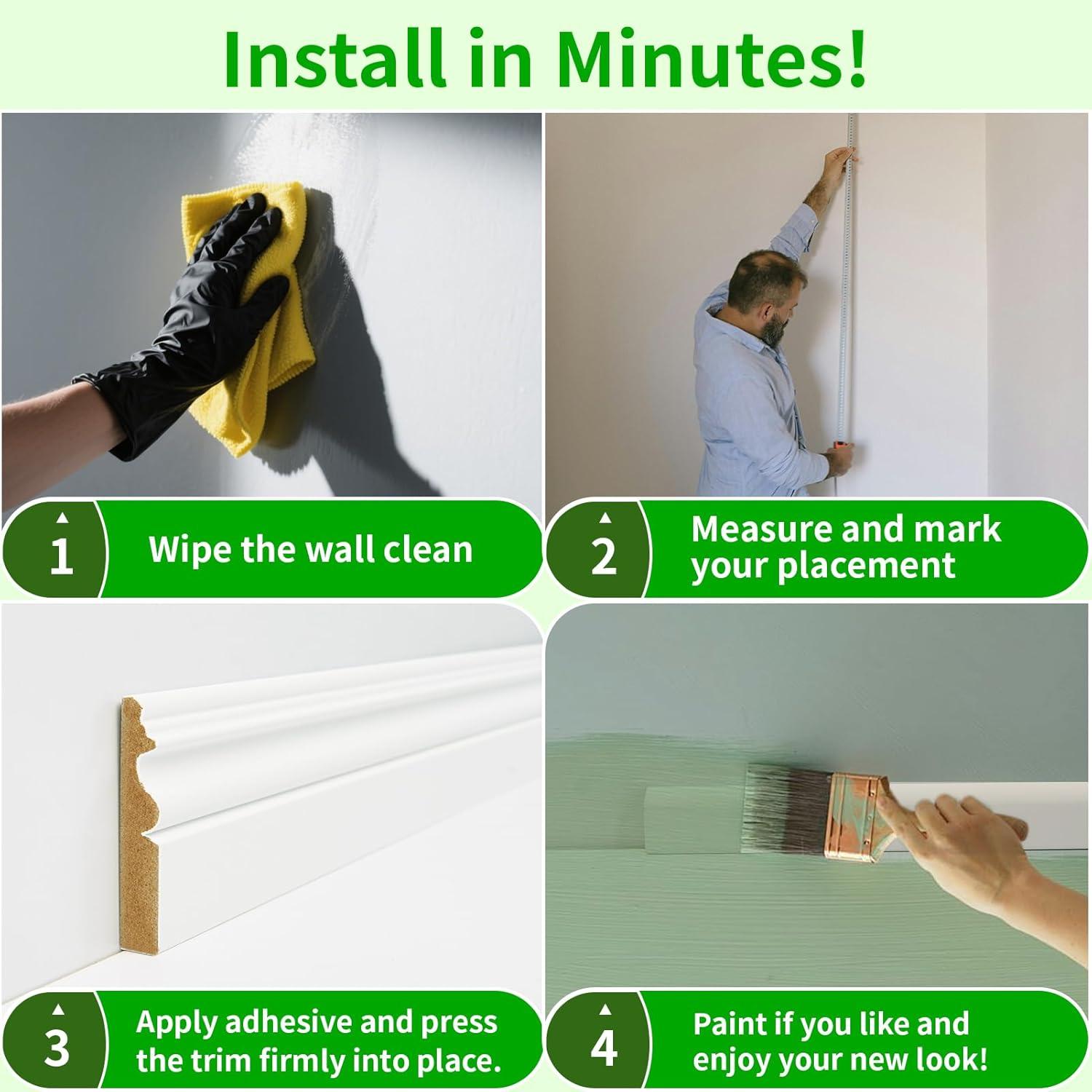 Install in Minutes!

1 Wipe the wall clean

2 Measure and mark your placement

3 Apply adhesive and press the trim firmly into place.

4 Paint if you like and enjoy your new look!